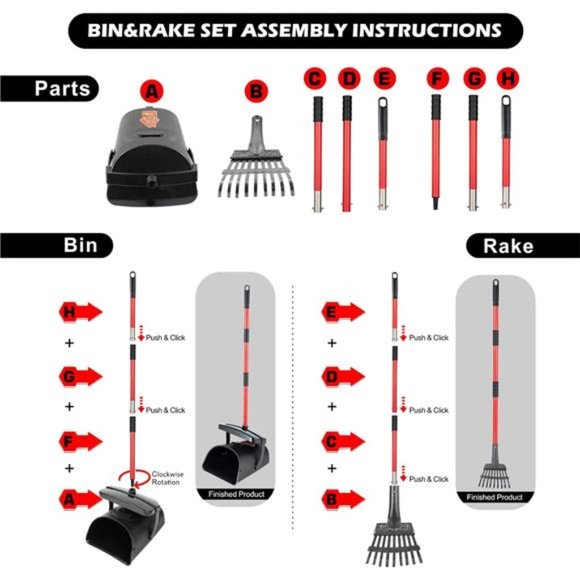 BIN&RAKE SET ASSEMBLY INSTRUCTIONS

Parts

A B C D E F G H

Bin

H
+
Push & Click
G
+
Push & Click
F
+
Clockwise Rotation
A

Finished Product

Rake

E
+
Push & Click
D
+
Push & Click
C
+
Push & Click
B

Finished Product